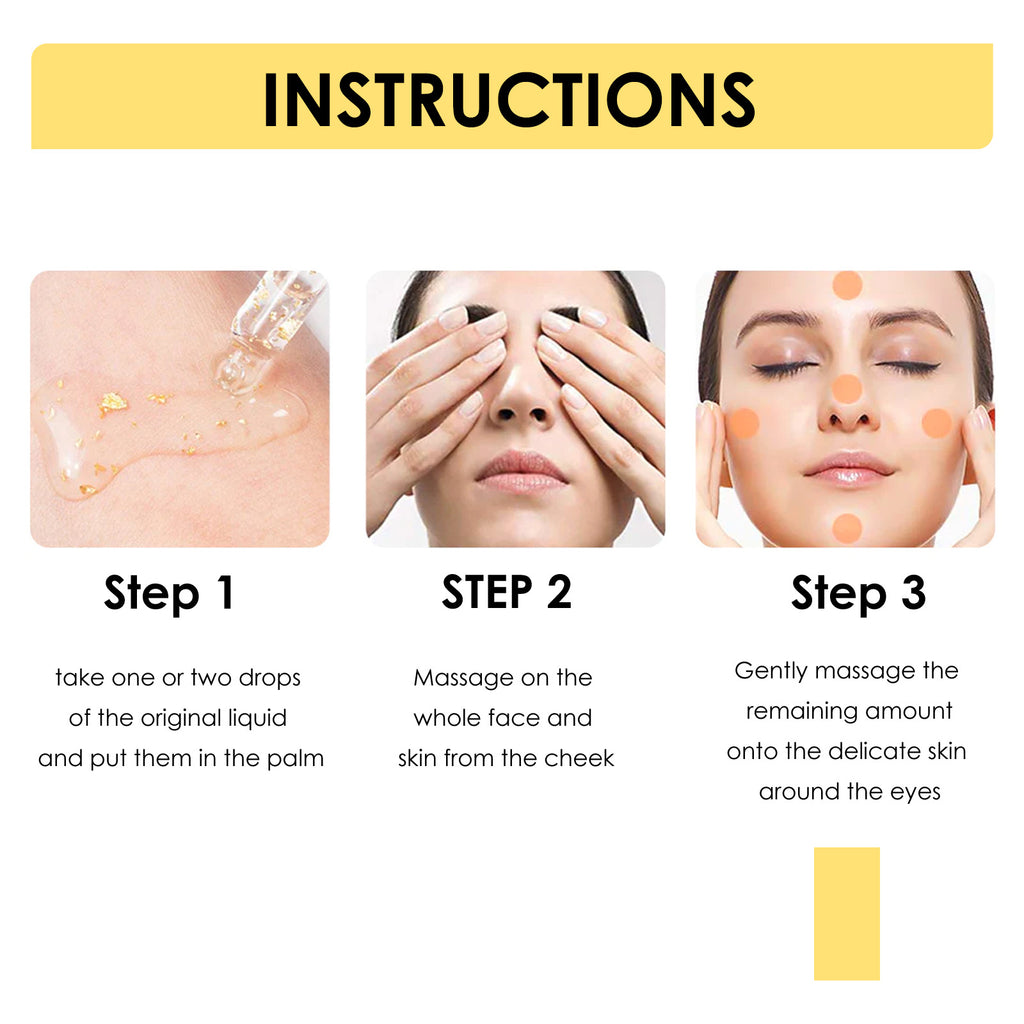 INSTRUCTIONS

Step 1

take one or two drops of the original liquid and put them in the palm

STEP 2

Massage on the whole face and skin from the cheek

Step 3

Gently massage the remaining amount onto the delicate skin around the eyes