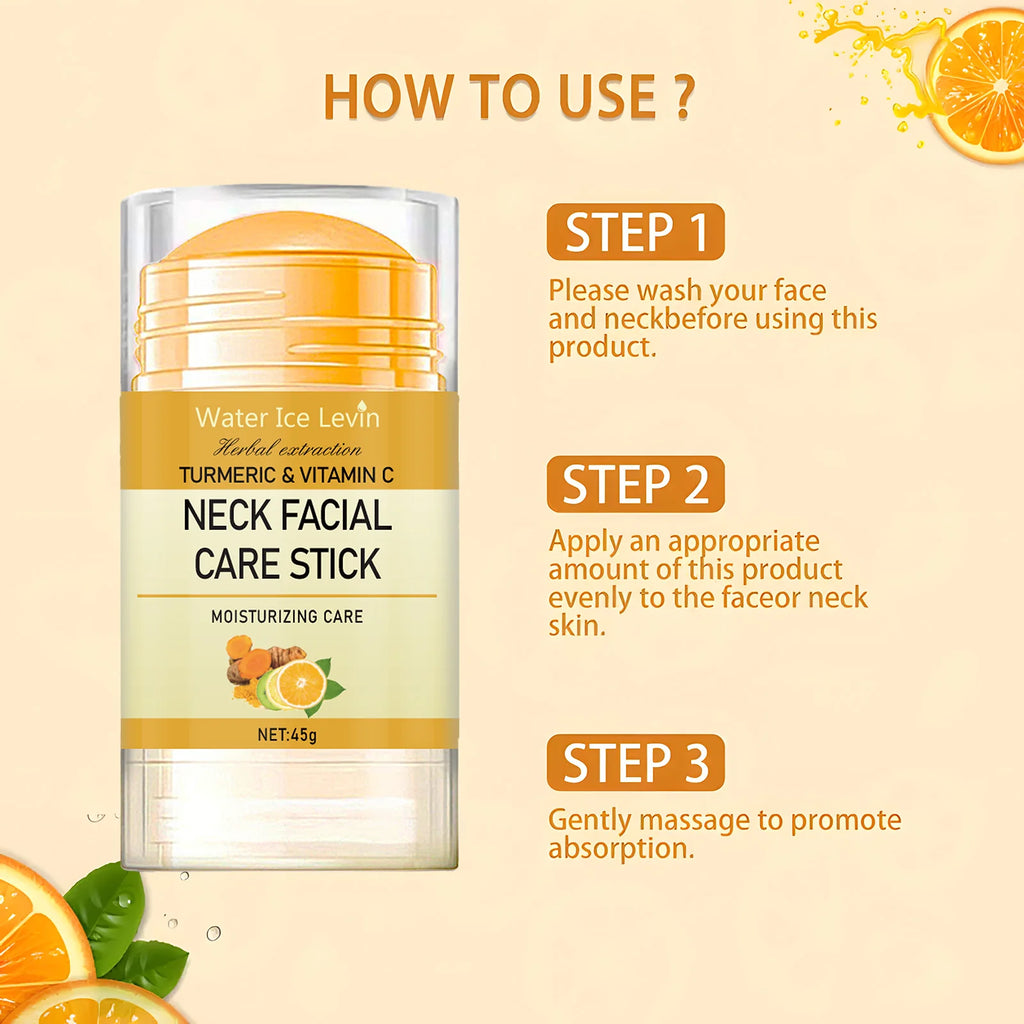 HOW TO USE ?

Water Ice Levin
Herbal extraction
TURMERIC & VITAMIN C
NECK FACIAL CARE STICK
MOISTURIZING CARE
NET:45g

STEP 1
Please wash your face and neckbefore using this product.

STEP 2
Apply an appropriate amount of this product evenly to the faceor neck skin.

STEP 3
Gently massage to promote absorption.